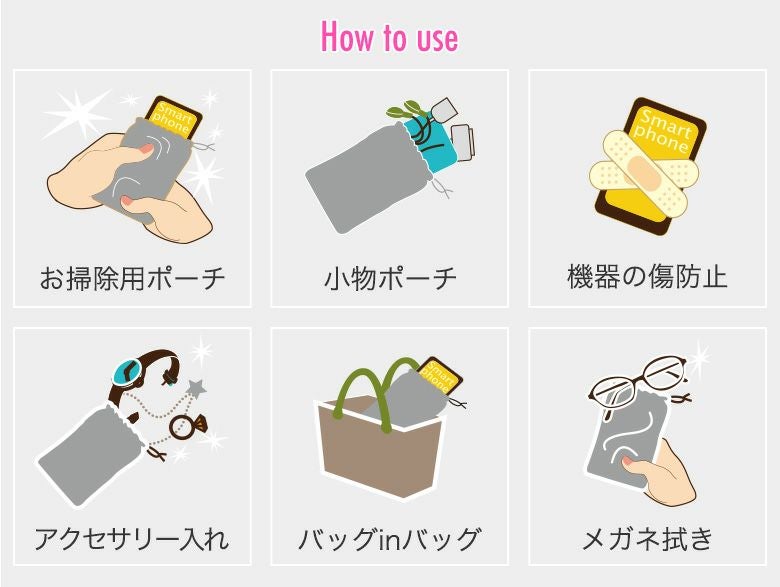 How to use

Smart phone

お掃除用ポーチ

小物ポーチ

Smart phone

機器の傷防止

アクセサリー入れ

Smart phone

バッグinバッグ

メガネ拭き