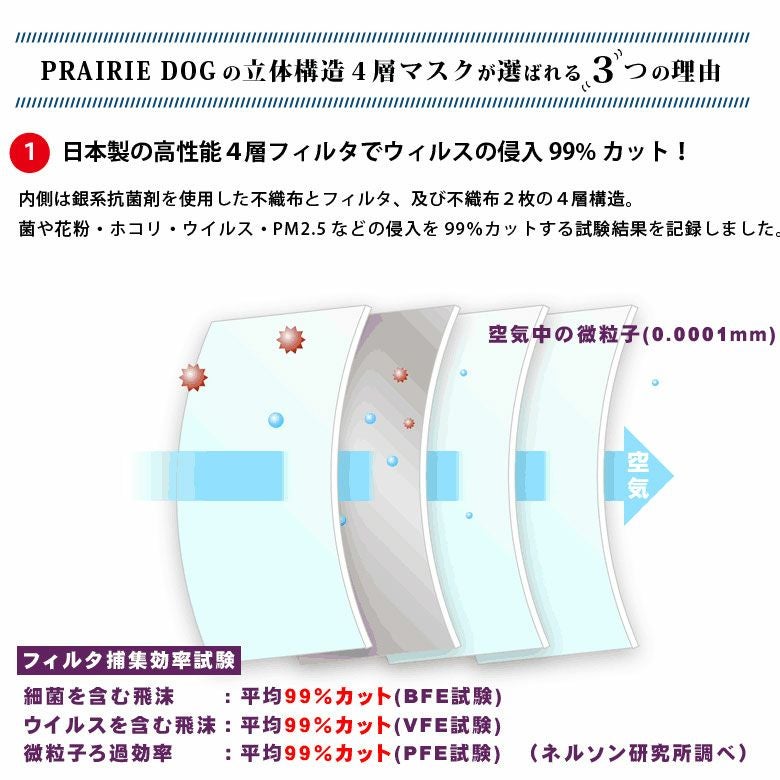 PRAIRIE DOG の立体構造４層マスクが選ばれる 3 つの理由

1 日本製の高性能４層フィルタでウィルスの侵入 99% カット！

内側は銀系抗菌剤を使用した不織布とフィルタ、及び不織布２枚の４層構造。
菌や花粉・ホコリ・ウイルス・PM2.5 などの侵入を 99%カットする試験結果を記録しました。

空気中の微粒子(0.0001mm)

空気

フィルタ捕集効率試験

細菌を含む飛沫　　：平均99%カット(BFE試験)
ウイルスを含む飛沫：平均99%カット(VFE試験)
微粒子ろ過効率　　：平均99%カット(PFE試験)　（ネルソン研究所調べ）