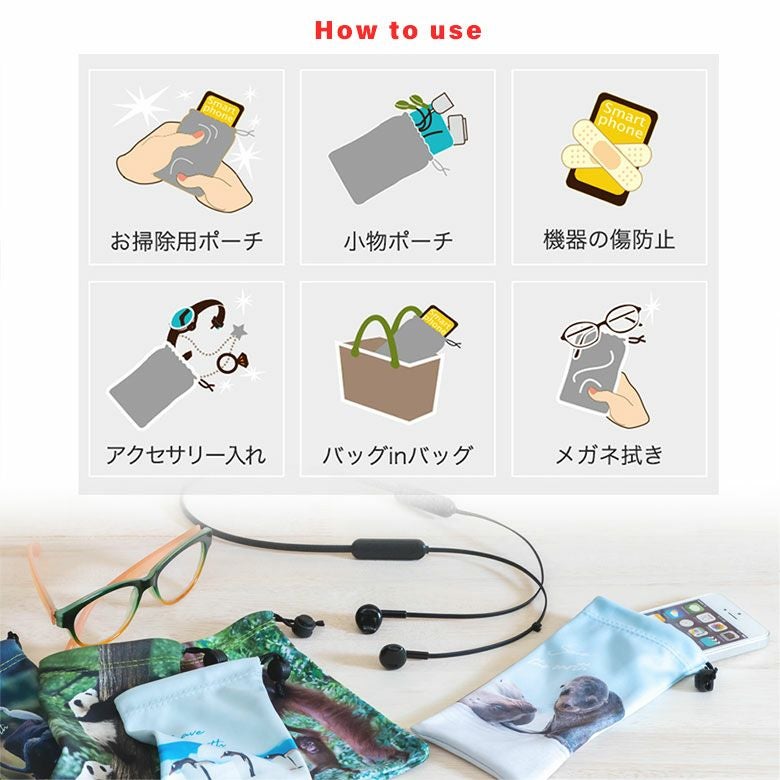 How to use

Smart phone

お掃除用ポーチ

小物ポーチ

Smart phone

機器の傷防止

アクセサリー入れ

Smart phone

バッグinバッグ

メガネ拭き