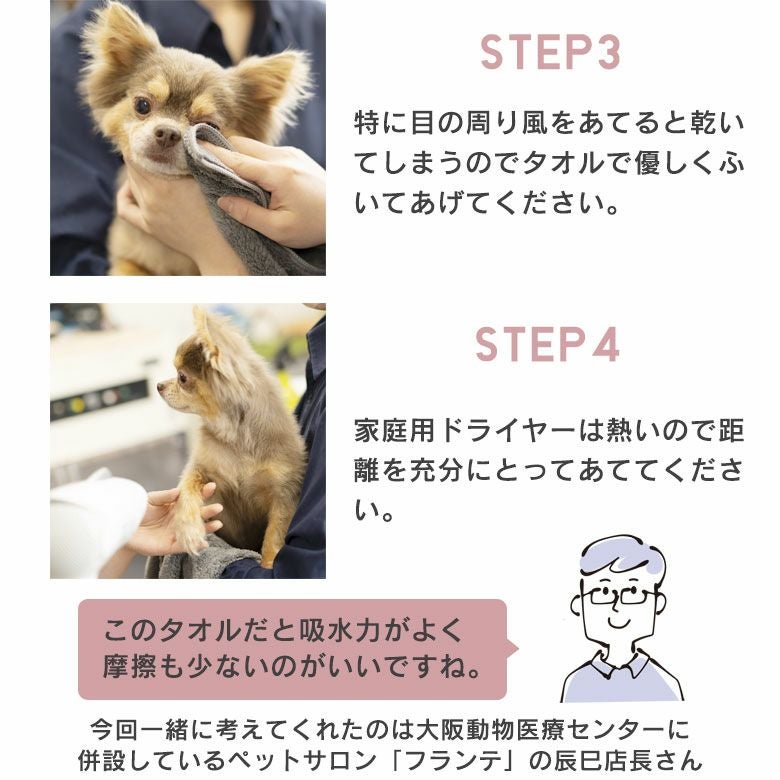 STEP3

特に目の周り風をあてると乾いてしまうのでタオルで優しくふいてあげてください。

STEP4

家庭用ドライヤーは熱いので距離を充分にとってあててください。

このタオルだと吸水力がよく摩擦も少ないのがいいですね。

今回一緒に考えてくれたのは大阪動物医療センターに併設しているペットサロン「フランテ」の辰巳店長さん