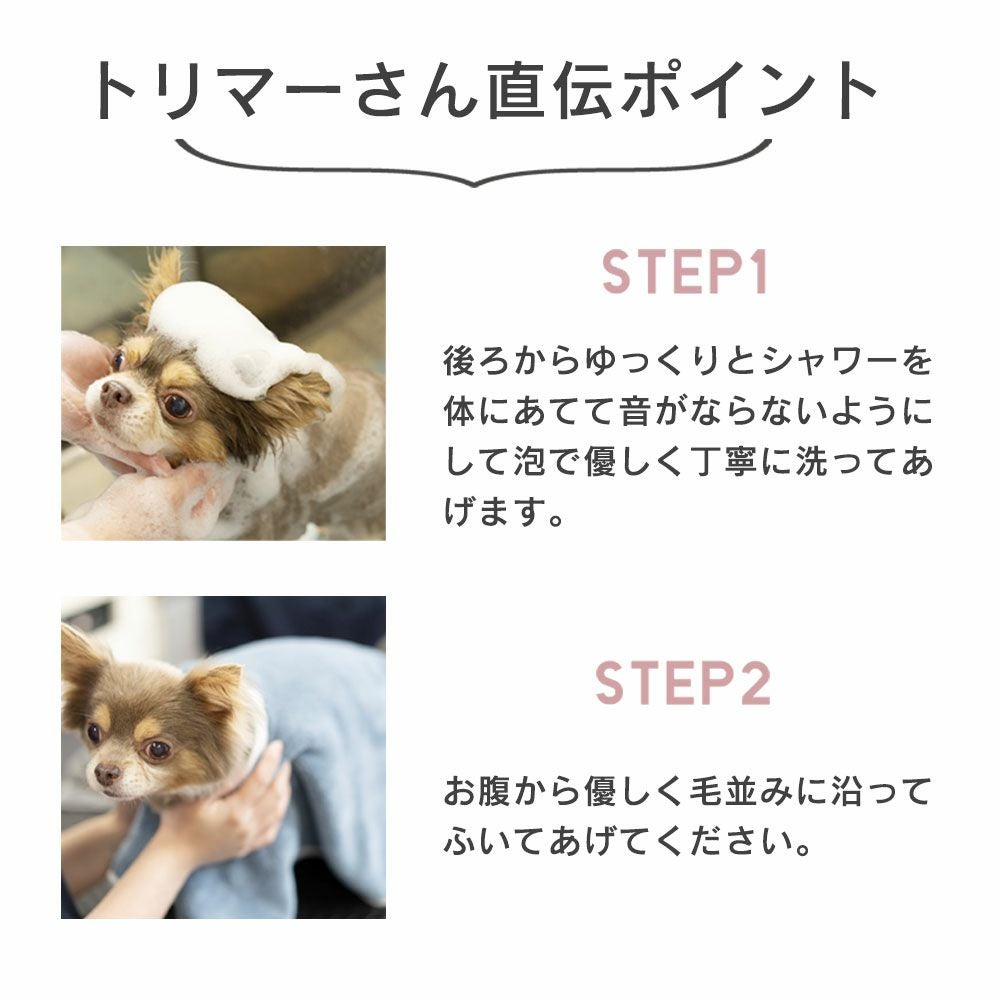 トリマーさん直伝ポイント

STEP1

後ろからゆっくりとシャワーを体にあてて音がならないようにして泡で優しく丁寧に洗ってあげます。

STEP2

お腹から優しく毛並みに沿ってふいてあげてください。