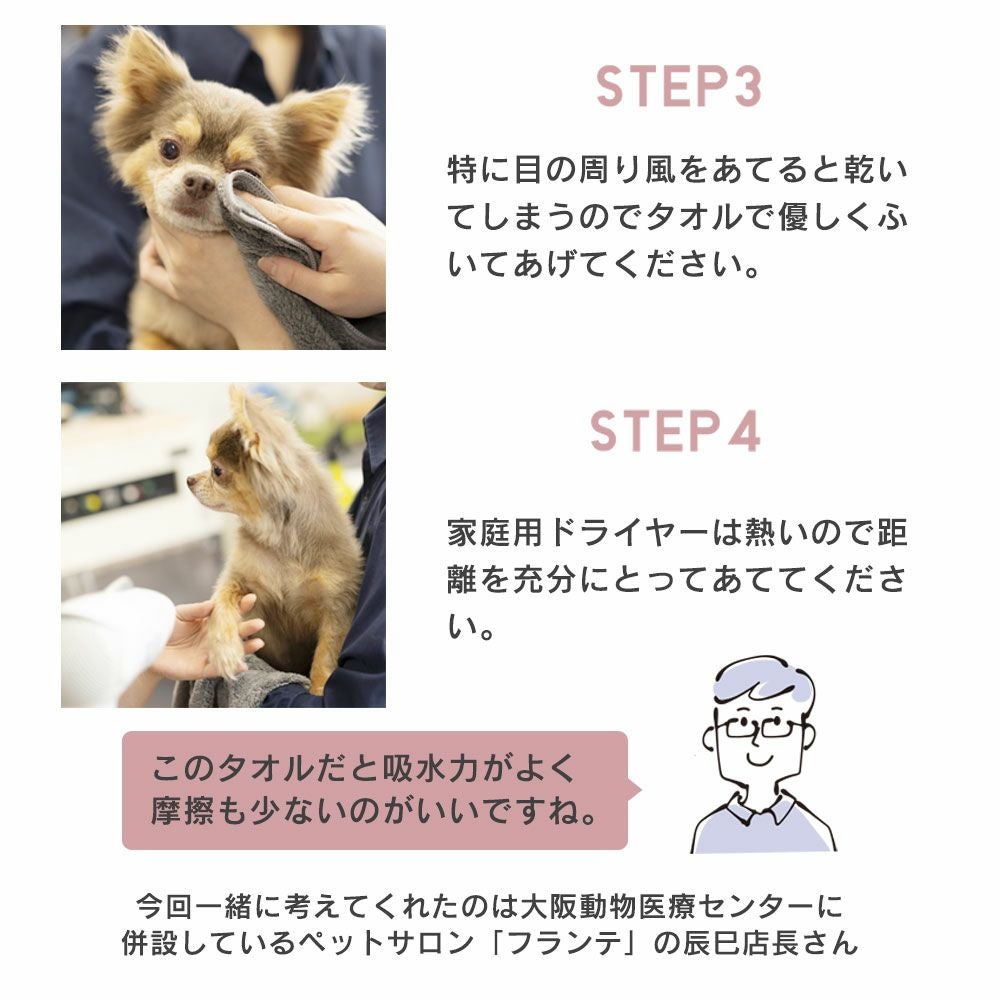 STEP3

特に目の周り風をあてると乾いてしまうのでタオルで優しくふいてあげてください。

STEP4

家庭用ドライヤーは熱いので距離を充分にとってあててください。

このタオルだと吸水力がよく摩擦も少ないのがいいですね。

今回一緒に考えてくれたのは大阪動物医療センターに併設しているペットサロン「フランテ」の辰巳店長さん